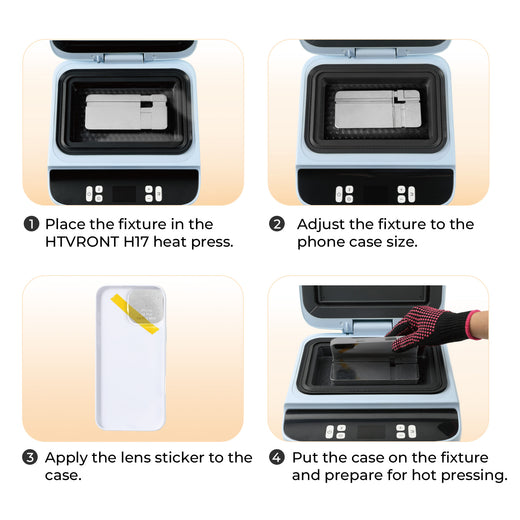 ❶ Place the fixture in the HTVRONT H17 heat press.

❷ Adjust the fixture to the phone case size.

❸ Apply the lens sticker to the case.

❹ Put the case on the fixture and prepare for hot pressing.