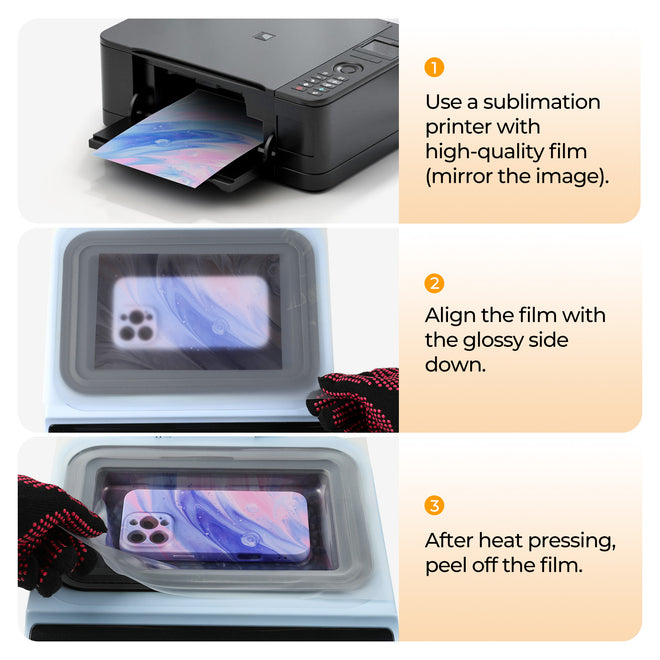 1

Use a sublimation printer with high-quality film (mirror the image).

2

Align the film with the glossy side down.

3

After heat pressing, peel off the film.