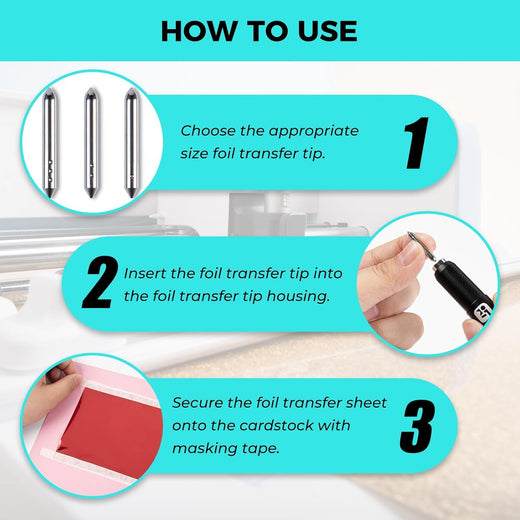 HOW TO USE

Choose the appropriate size foil transfer tip.

1

2

Insert the foil transfer tip into the foil transfer tip housing.

Secure the foil transfer sheet onto the cardstock with masking tape.

3