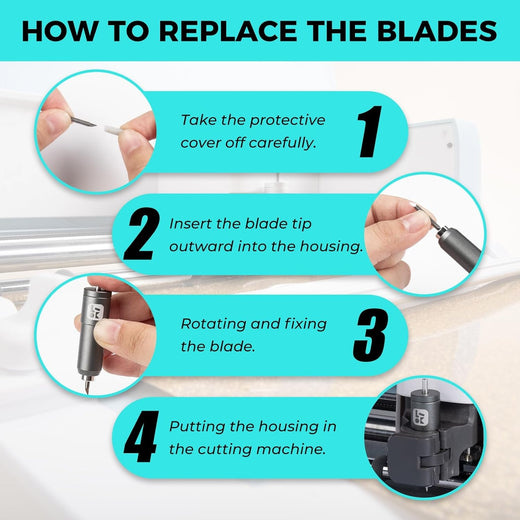 HOW TO REPLACE THE BLADES

Take the protective cover off carefully. 1

2 Insert the blade tip outward into the housing.

Rotating and fixing the blade. 3

4 Putting the housing in the cutting machine.