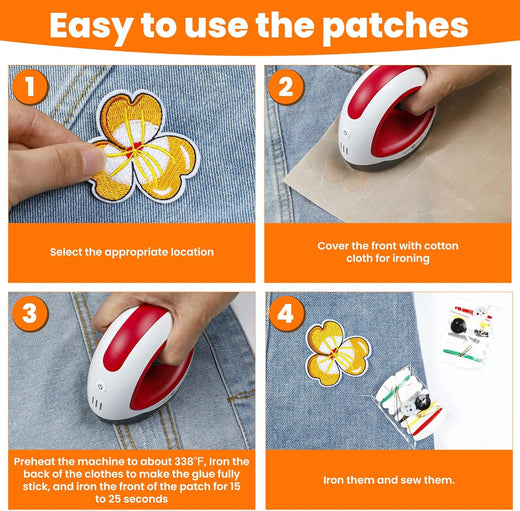 Easy to use the patches

1

Select the appropriate location

2

Cover the front with cotton cloth for ironing

3

Preheat the machine to about 338°F, Iron the back of the clothes to make the glue fully stick, and iron the front of the patch for 15 to 25 seconds

4

Iron them and sew them.