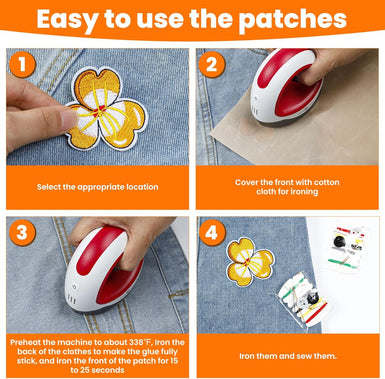 Easy to use the patches

1

Select the appropriate location

2

Cover the front with cotton cloth for ironing

3

Preheat the machine to about 338°F, Iron the back of the clothes to make the glue fully stick, and iron the front of the patch for 15 to 25 seconds

4

Iron them and sew them.