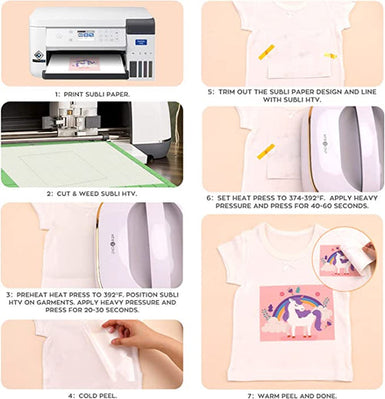 1: PRINT SUBLI PAPER.

2: CUT & WEED SUBLI HTV.

3: PREHEAT HEAT PRESS TO 392°F. POSITION SUBLI HTV ON GARMENTS. APPLY HEAVY PRESSURE AND PRESS FOR 20-30 SECONDS.

4: COLD PEEL.

5: TRIM OUT THE SUBLI PAPER DESIGN AND LINE WITH SUBLI HTV.

6: SET HEAT PRESS TO 374-392°F. APPLY HEAVY PRESSURE AND PRESS FOR 40-60 SECONDS.

7: WARM PEEL AND DONE.